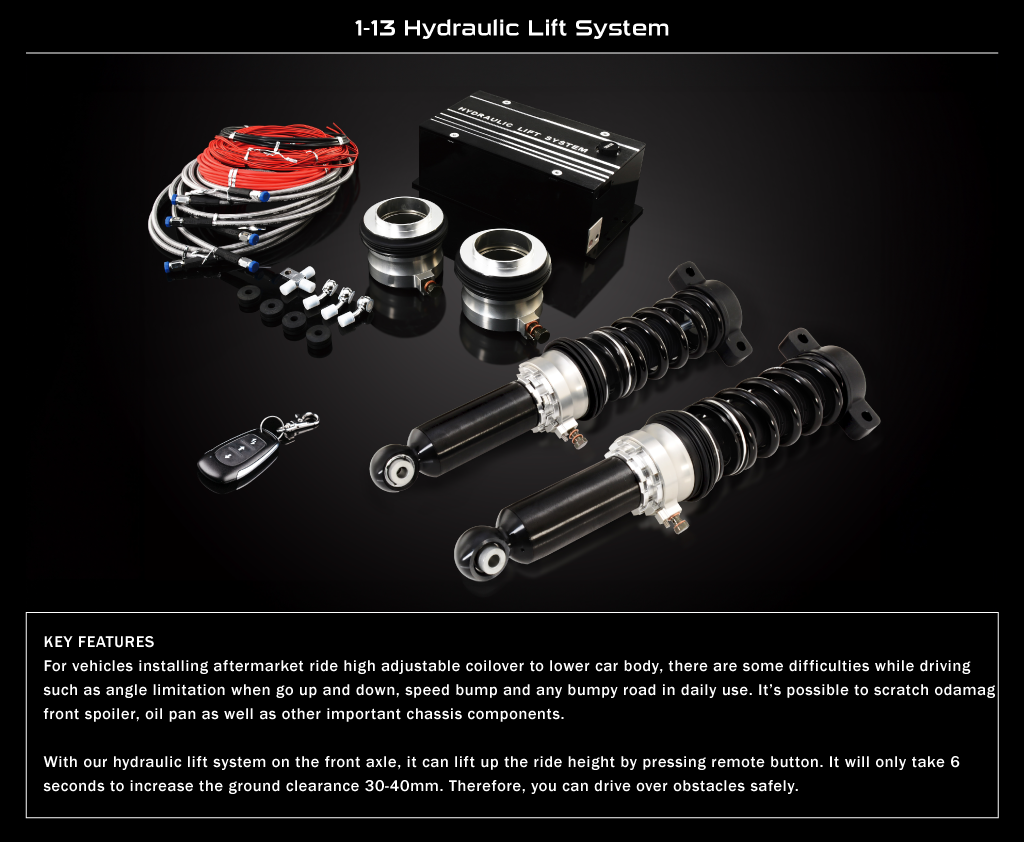 1-13 Hydraulic Lift System

HYDRAULIC LIFT SYSTEM

KEY FEATURES
For vehicles installing aftermarket ride high adjustable coilover to lower car body, there are some difficulties while driving such as angle limitation when go up and down, speed bump and any bumpy road in daily use. It's possible to scratch odamag front spoiler, oil pan as well as other important chassis components.

With our hydraulic lift system on the front axle, it can lift up the ride height by pressing remote button. It will only take 6 seconds to increase the ground clearance 30-40mm. Therefore, you can drive over obstacles safely.